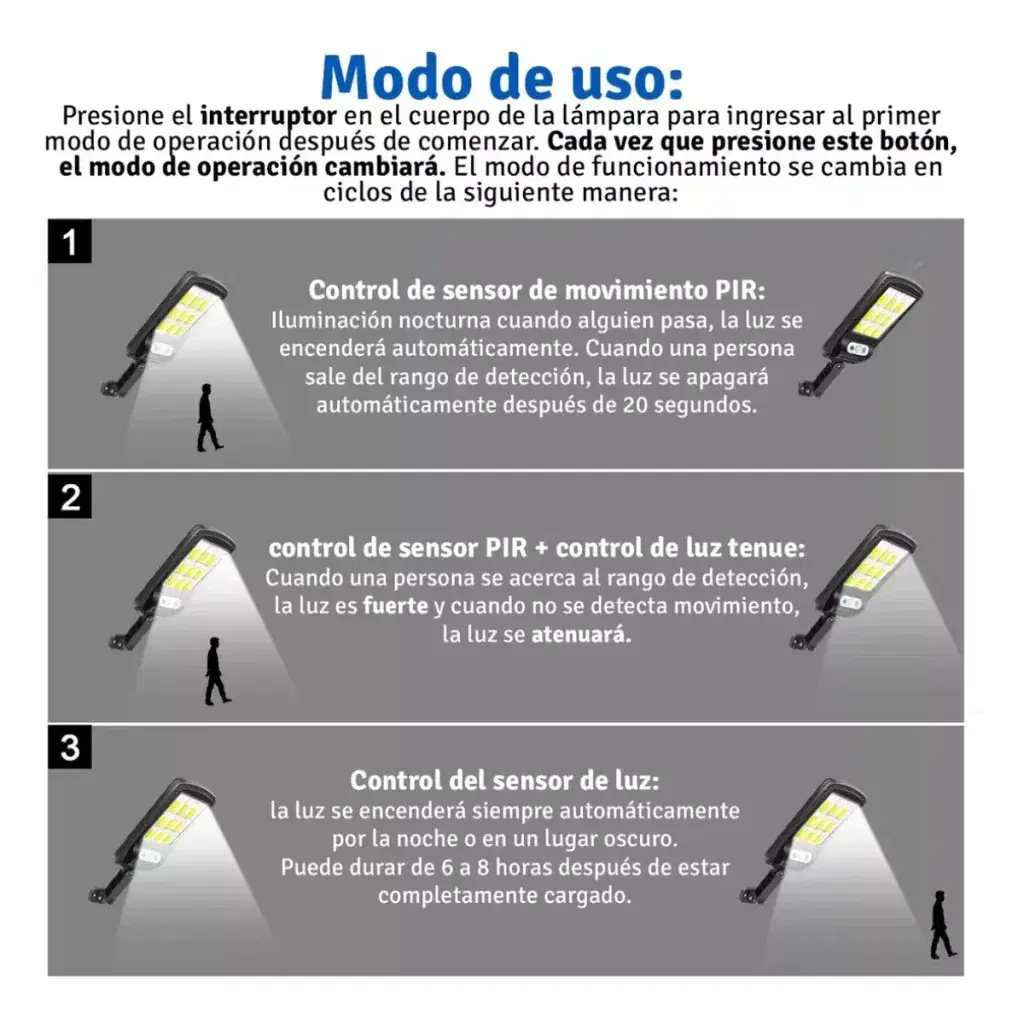 Modo de uso:

Presione el interruptor en el cuerpo de la lámpara para ingresar al primer modo de operación después de comenzar. Cada vez que presione este botón, el modo de operación cambiará. El modo de funcionamiento se cambia en ciclos de la siguiente manera:

1

Control de sensor de movimiento PIR:
Iluminación nocturna cuando alguien pasa, la luz se encenderá automáticamente. Cuando una persona sale del rango de detección, la luz se apagará automáticamente después de 20 segundos.

2

control de sensor PIR + control de luz tenue:
Cuando una persona se acerca al rango de detección, la luz es fuerte y cuando no se detecta movimiento, la luz se atenuará.

3

Control del sensor de luz:
la luz se encenderá siempre automáticamente por la noche o en un lugar oscuro.
Puede durar de 6 a 8 horas después de estar completamente cargado.