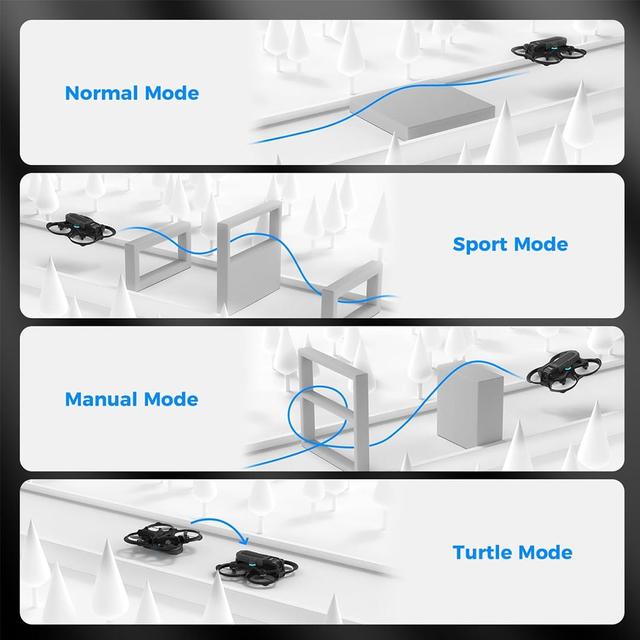 Normal Mode

Sport Mode

Manual Mode

Turtle Mode