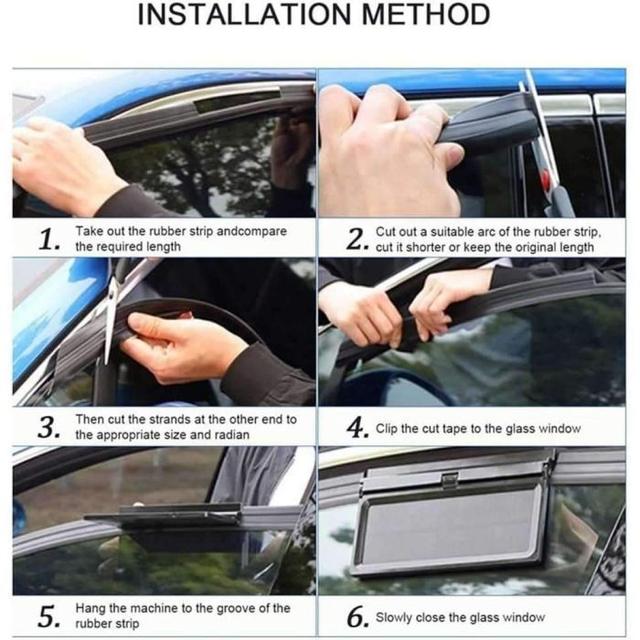 INSTALLATION METHOD

1. Take out the rubber strip andcompare the required length

2. Cut out a suitable arc of the rubber strip, cut it shorter or keep the original length

3. Then cut the strands at the other end to the appropriate size and radian

4. Clip the cut tape to the glass window

5. Hang the machine to the groove of the rubber strip

6. Slowly close the glass window