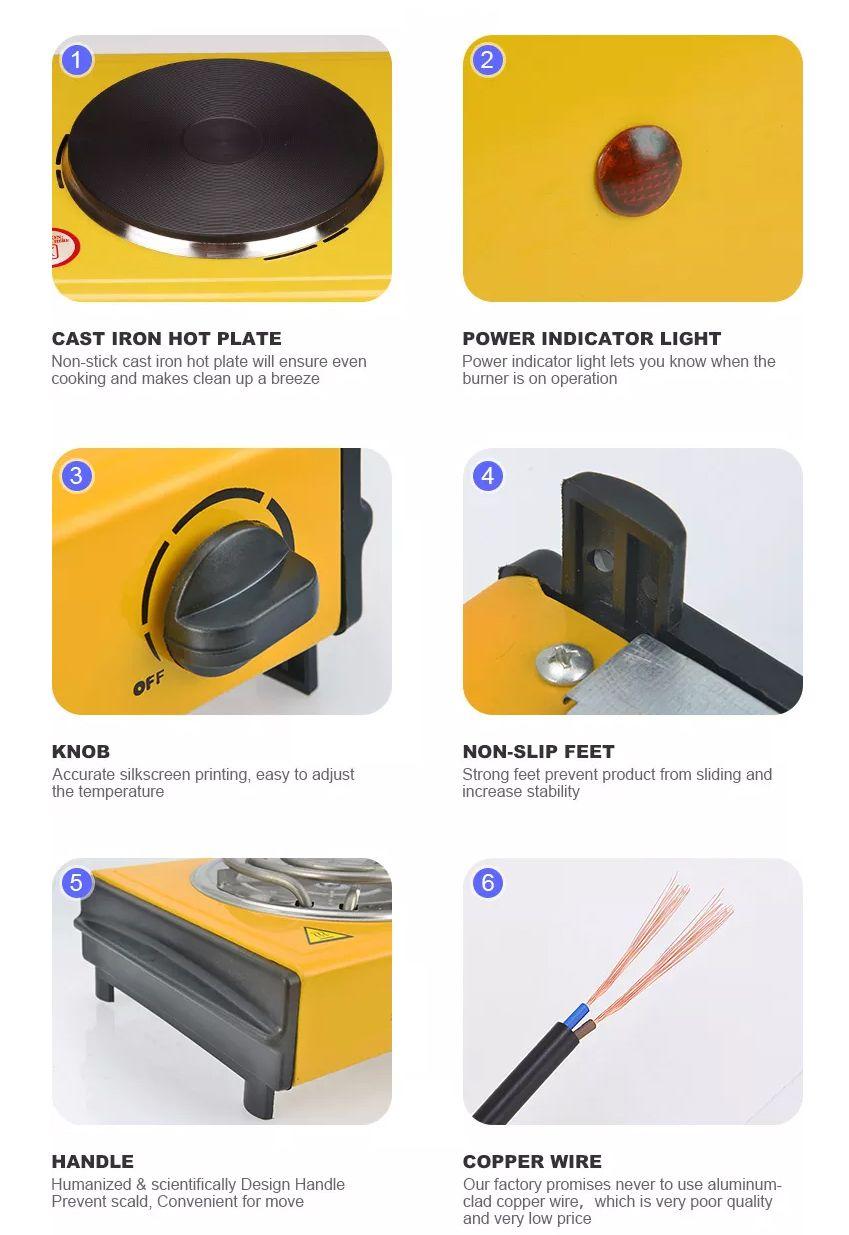 1

CAST IRON HOT PLATE
Non-stick cast iron hot plate will ensure even cooking and makes clean up a breeze

2

POWER INDICATOR LIGHT
Power indicator light lets you know when the burner is on operation

3

OFF

KNOB
Accurate silkscreen printing, easy to adjust the temperature

4

NON-SLIP FEET
Strong feet prevent product from sliding and increase stability

5

HANDLE
Humanized & scientifically Design Handle Prevent scald, Convenient for move

6

COPPER WIRE
Our factory promises never to use aluminum-clad copper wire, which is very poor quality and very low price