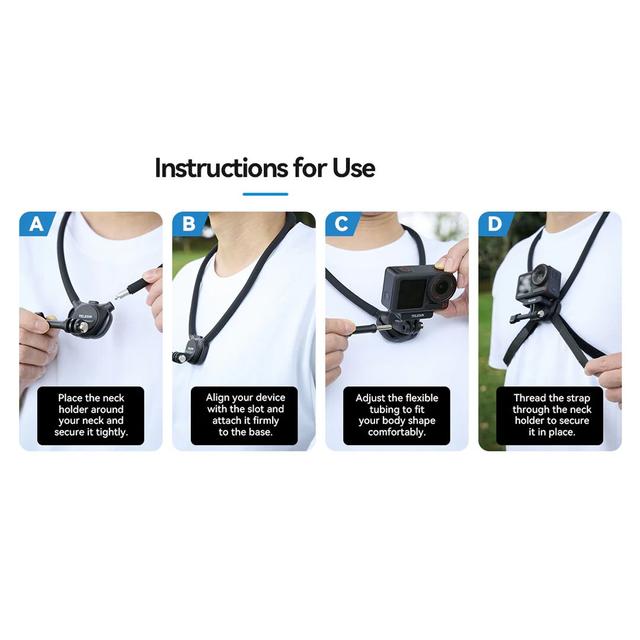 Instructions for Use

A

TELESIN

Place the neck holder around your neck and secure it tightly.

B

Align your device with the slot and attach it firmly to the base.

C

TELESIN

Adjust the flexible tubing to fit your body shape comfortably.

D

Thread the strap through the neck holder to secure it in place.