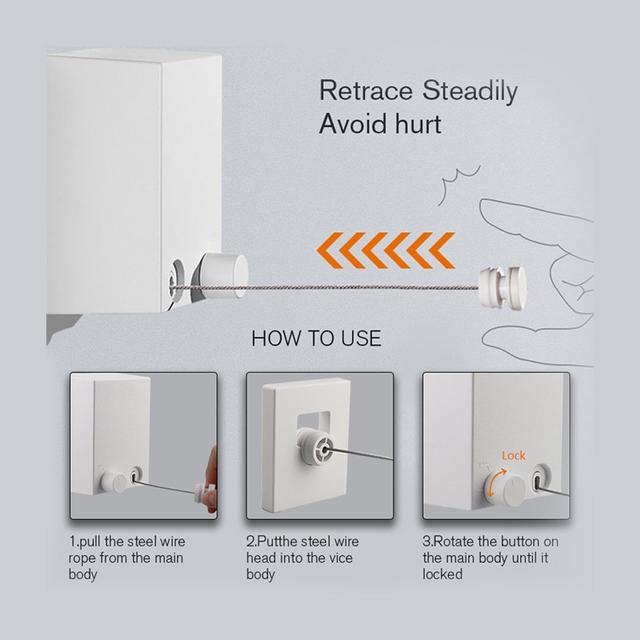 Retrace Steadily
Avoid hurt

HOW TO USE

Lock

1.pull the steel wire rope from the main body

2.Putthe steel wire head into the vice body

3.Rotate the button on the main body until it locked