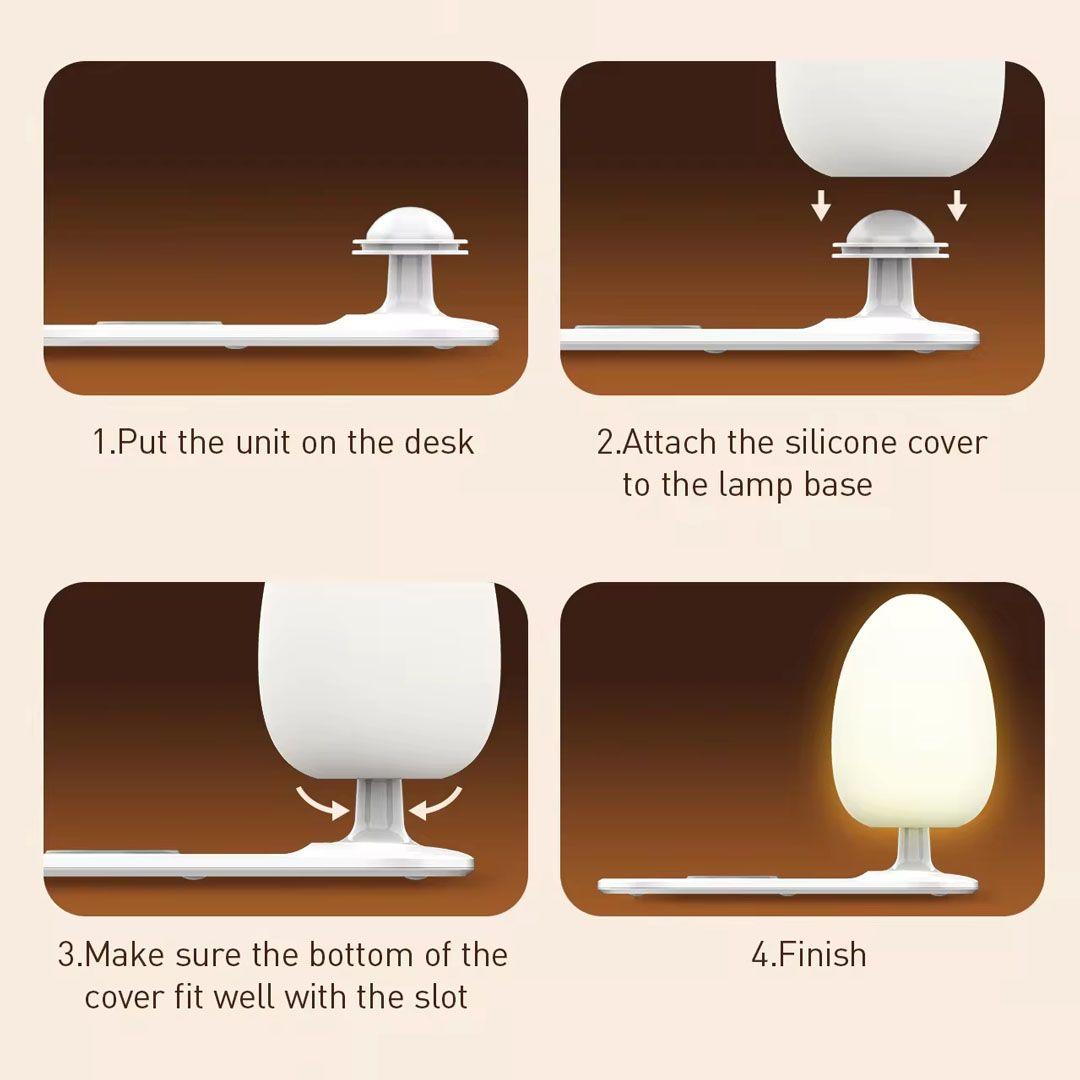 1.Put the unit on the desk

2.Attach the silicone cover to the lamp base

3.Make sure the bottom of the cover fit well with the slot

4.Finish