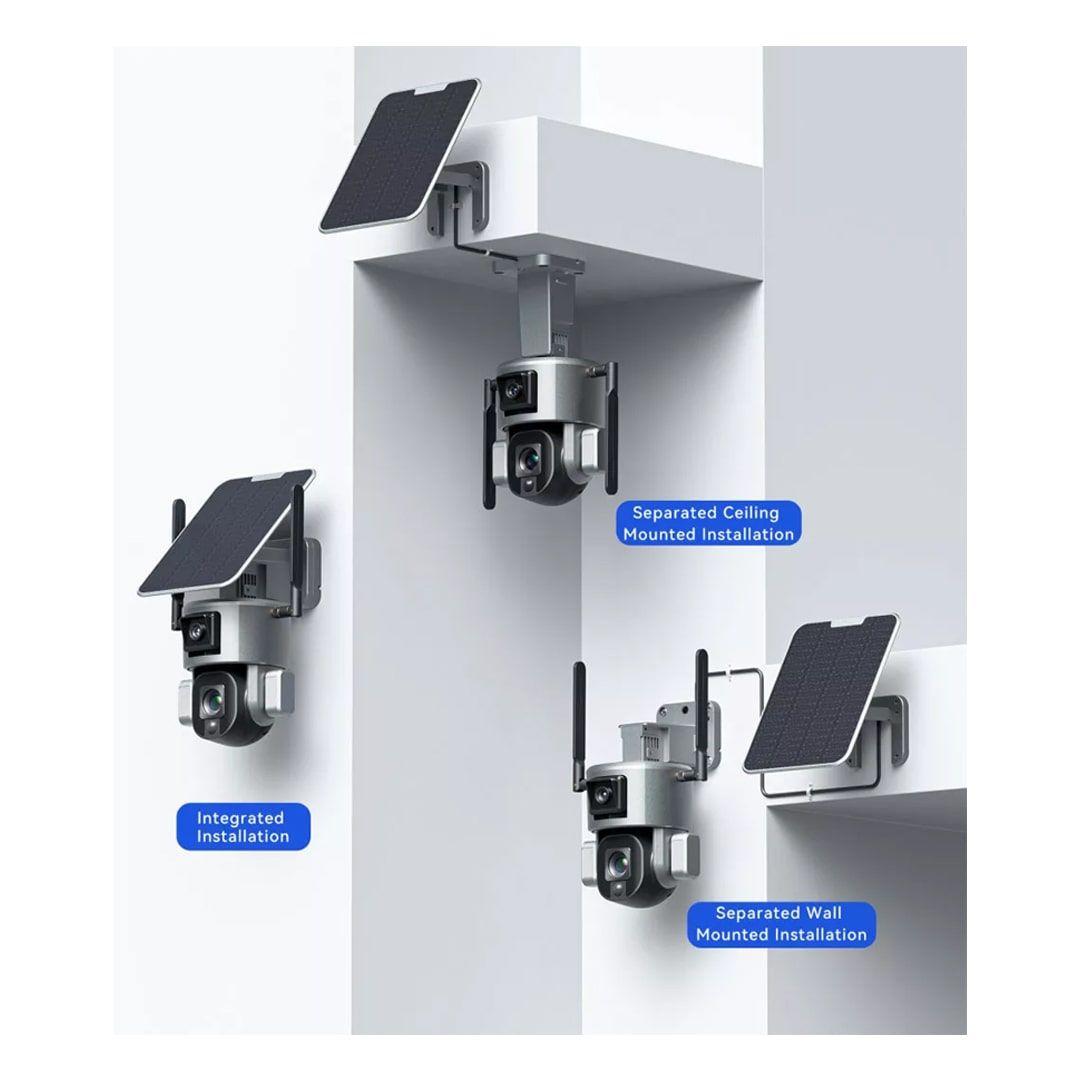 Separated Ceiling Mounted Installation

Integrated Installation

Separated Wall Mounted Installation